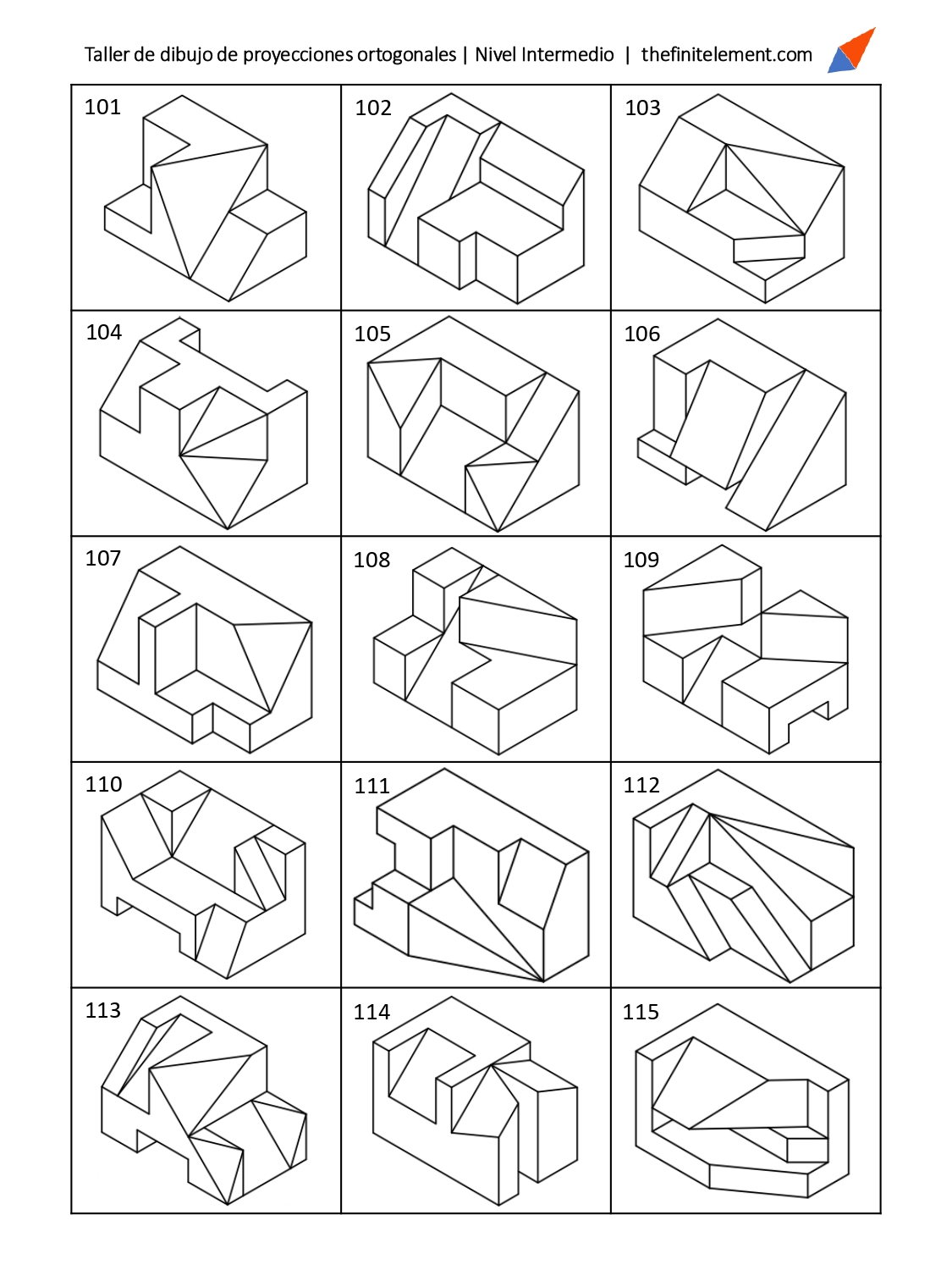 Taller de dibujo de proyecciones ortogonales | Nivel Intermedio | thefinitelement.com

| 101 | 102 | 103 |
|---|---|---|
| 104 | 105 | 106 |
| 107 | 108 | 109 |
| 110 | 111 | 112 |
| 113 | 114 | 115 |